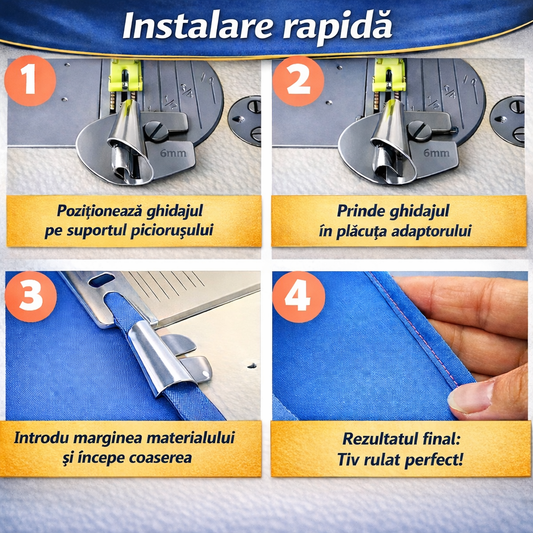 Instalare rapidă

1

6mm

Poziționează ghidajul pe suportul piciorușului

2

6mm

Prinde ghidajul în plăcuța adaptorului

3

Introdu marginea materialului și începe coaserea

4

Rezultatul final: Tiv rulat perfect!